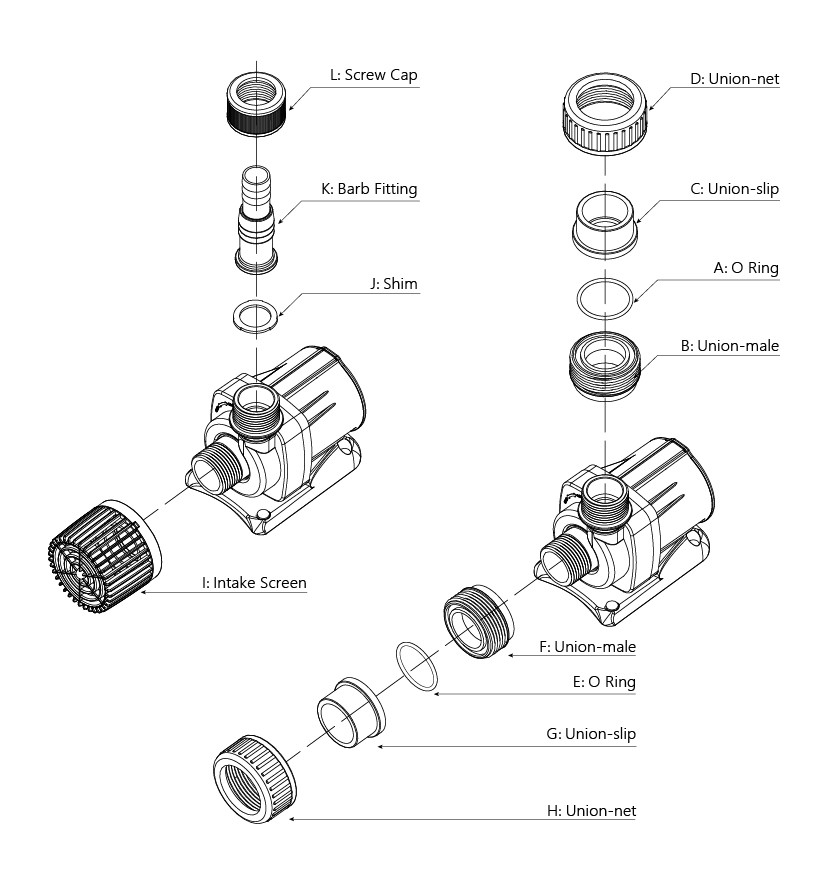 L: Screw Cap

K: Barb Fitting

J: Shim

I: Intake Screen

D: Union-net

C: Union-slip

A: O Ring

B: Union-male

F: Union-male

E: O Ring

G: Union-slip

H: Union-net